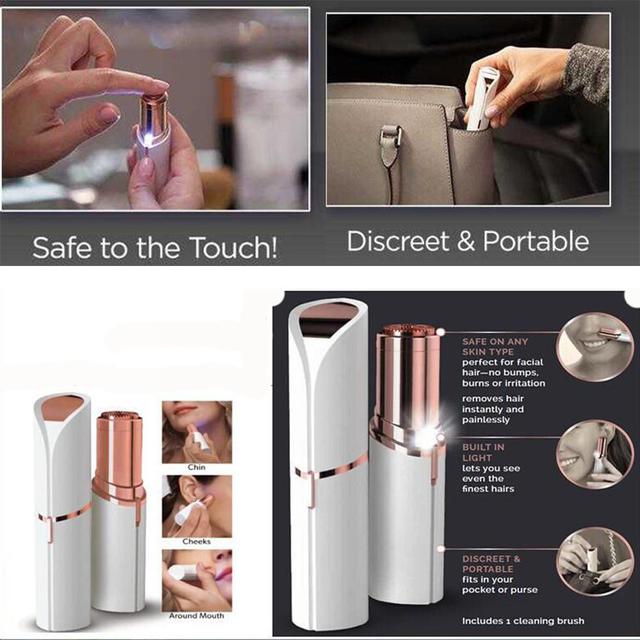 Safe to the Touch!

Discreet & Portable

Chin

Cheeks

Around Mouth

SAFE ON ANY SKIN TYPE
perfect for facial hair—no bumps, burns or irritation

removes hair instantly and painlessly

BUILT IN LIGHT
lets you see even the finest hairs

DISCREET & PORTABLE
fits in your pocket or purse

Includes 1 cleaning brush