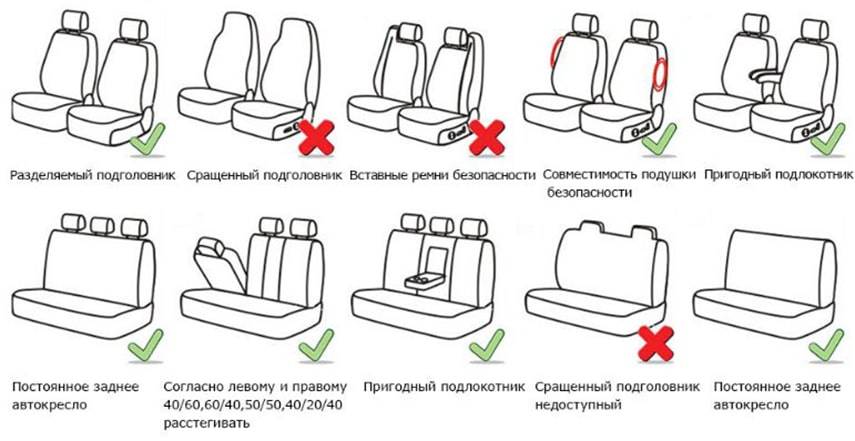 Разделяемый подголовник

Сращенный подголовник

Вставные ремни безопасности

Совместимость подушки безопасности

Пригодный подлокотник

Постоянное заднее автокресло

Согласно левому и правому 40/60,60/40,50/50,40/20/40 расстегивать

Пригодный подлокотник

Сращенный подголовник недоступный

Постоянное заднее автокресло