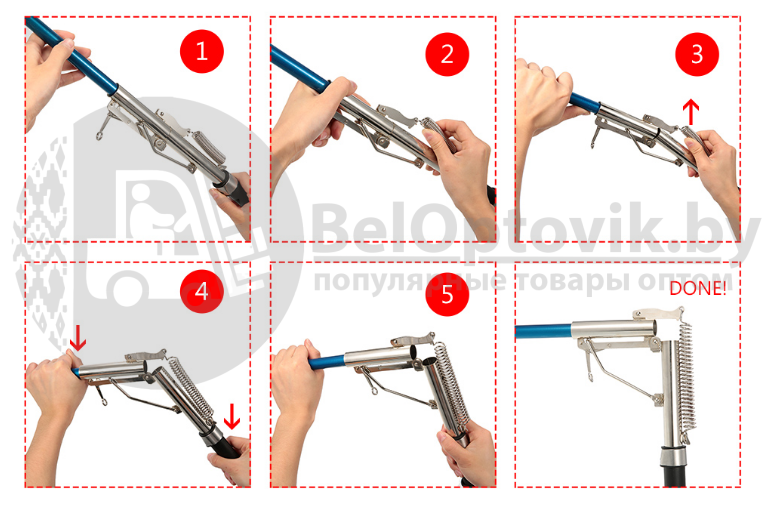 1

2

3

BelOptovik.by
популярные товары оптом

4

5

DONE!