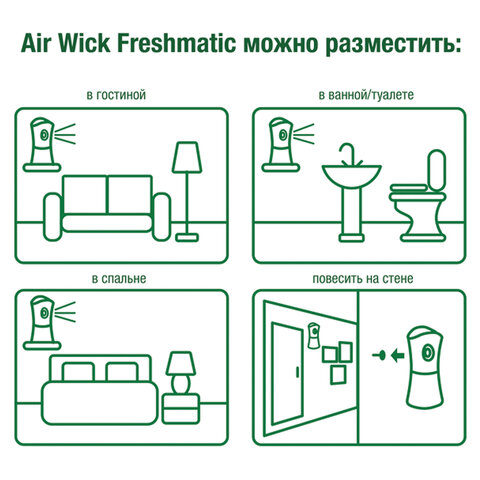 Air Wick Freshmatic можно разместить:

в гостиной

в ванной/туалете

в спальне

повесить на стене