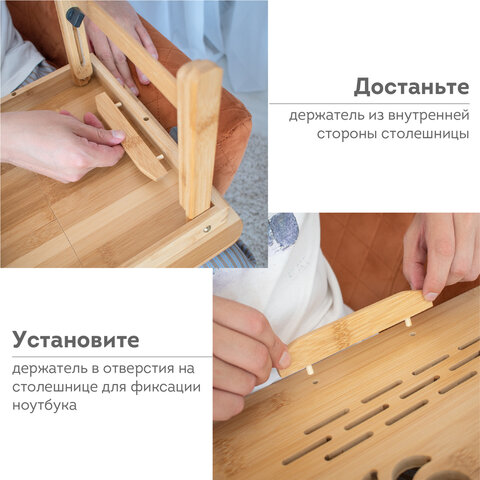 Достаньте

держатель из внутренней стороны столешницы

Установите

держатель в отверстия на столешнице для фиксации ноутбука