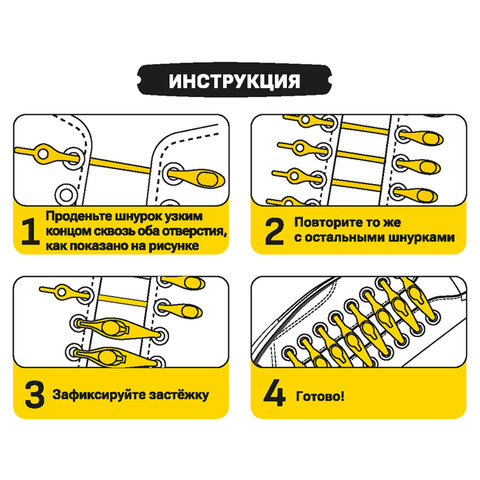 ИНСТРУКЦИЯ

1 Проденьте шнурок узким концом сквозь оба отверстия, как показано на рисунке

2 Повторите то же с остальными шнурками

3 Зафиксируйте застёжку

4 Готово!