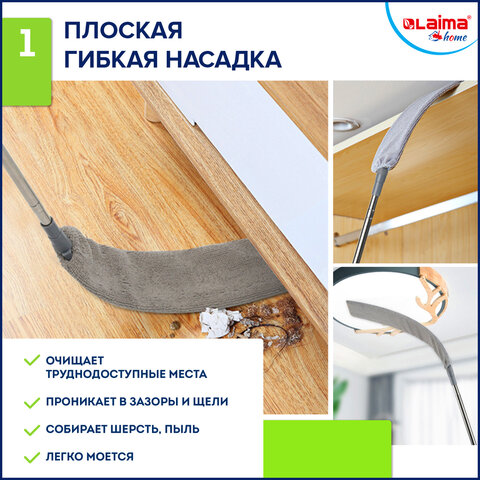 1

ПЛОСКАЯ ГИБКАЯ НАСАДКА

LAIMA® home

ОЧИЩАЕТ ТРУДНОДОСТУПНЫЕ МЕСТА

ПРОНИКАЕТ В ЗАЗОРЫ И ЩЕЛИ

СОБИРАЕТ ШЕРСТЬ, ПЫЛЬ

ЛЕГКО МОЕТСЯ