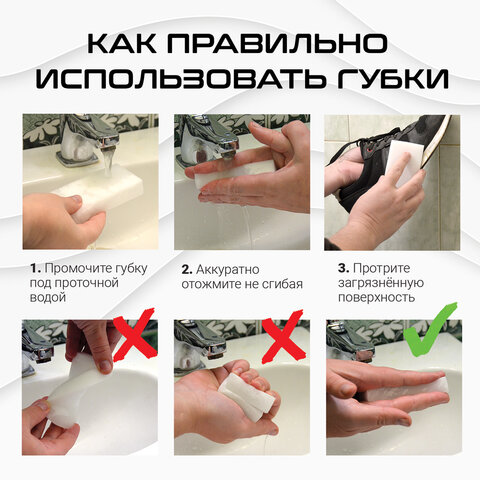 КАК ПРАВИЛЬНО ИСПОЛЬЗОВАТЬ ГУБКИ

1. Промочите губку под проточной водой

2. Аккуратно отожмите не сгибая

3. Протрите загрязнённую поверхность