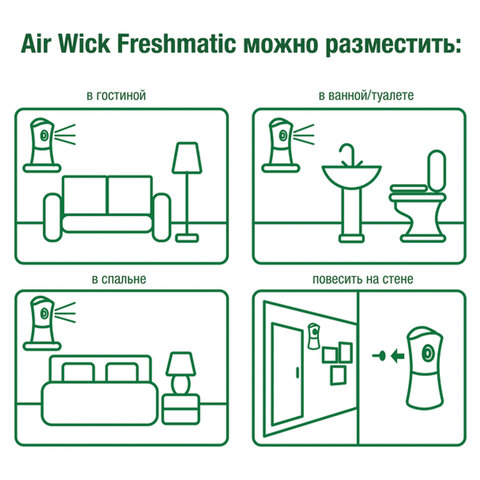 Air Wick Freshmatic можно разместить:

в гостиной

в ванной/туалете

в спальне

повесить на стене