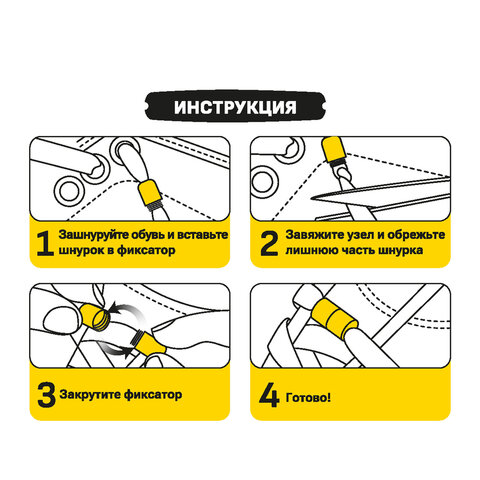 ИНСТРУКЦИЯ

1 Зашнуруйте обувь и вставьте шнурок в фиксатор

2 Завяжите узел и обрежьте лишнюю часть шнурка

3 Закрутите фиксатор

4 Готово!