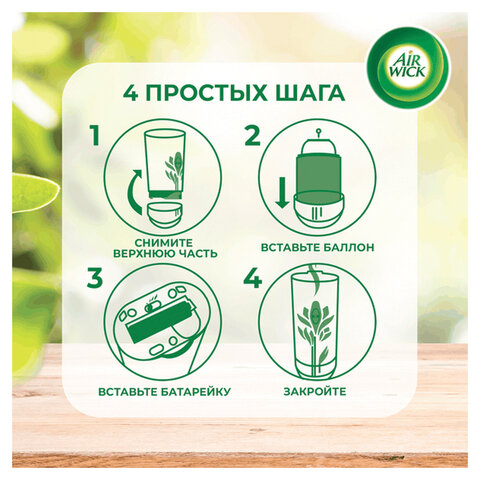 AIR WICK

4 ПРОСТЫХ ШАГА

1

СНИМИТЕ ВЕРХНЮЮ ЧАСТЬ

2

ВСТАВЬТЕ БАЛЛОН

3

ВСТАВЬТЕ БАТАРЕЙКУ

4

ЗАКРОЙТЕ