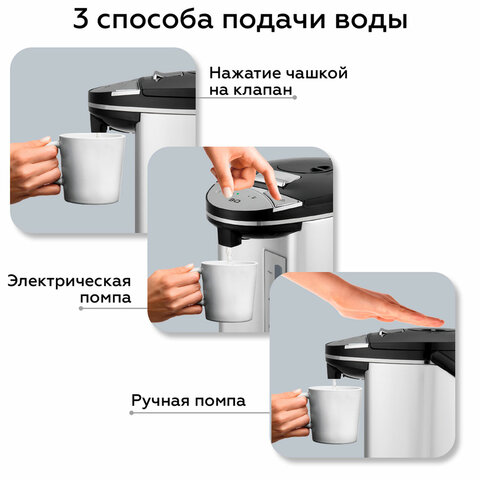 3 способа подачи воды

Нажатие чашкой на клапан

Электрическая помпа

Ручная помпа