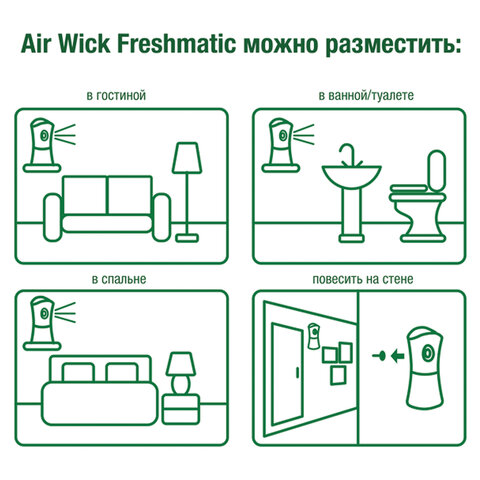 Air Wick Freshmatic можно разместить:

в гостиной

в ванной/туалете

в спальне

повесить на стене