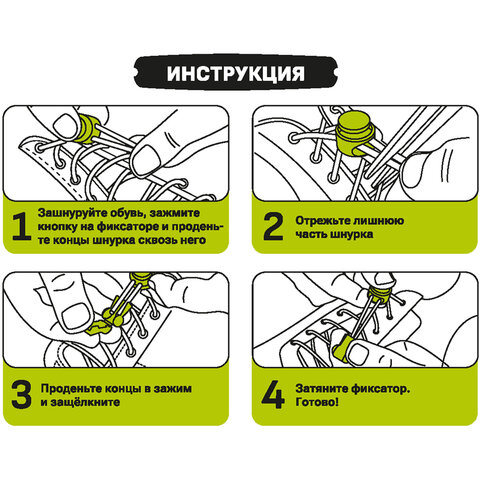 ИНСТРУКЦИЯ

1 Зашнуруйте обувь, зажмите кнопку на фиксаторе и проденьте концы шнурка сквозь него

2 Отрежьте лишнюю часть шнурка

3 Проденьте концы в зажим и защёлкните

4 Затяните фиксатор. Готово!