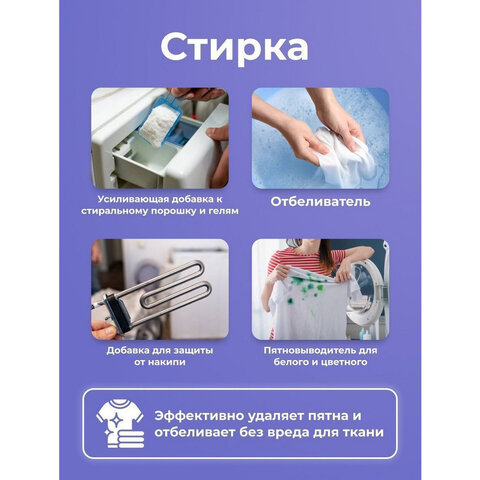 Стирка

Усиливающая добавка к стиральному порошку и гелям

Отбеливатель

Добавка для защиты от накипи

Пятновыводитель для белого и цветного

Эффективно удаляет пятна и отбеливает без вреда для ткани