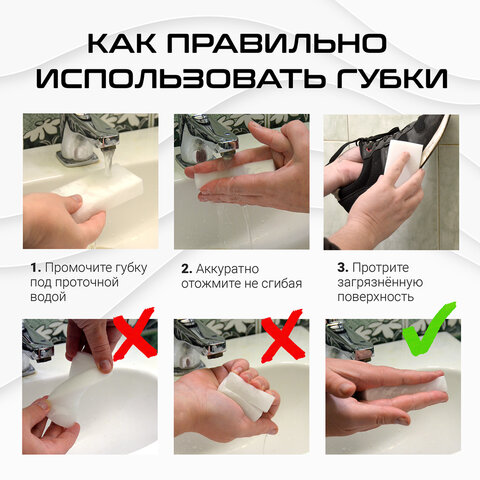 КАК ПРАВИЛЬНО ИСПОЛЬЗОВАТЬ ГУБКИ

1. Промочите губку под проточной водой

2. Аккуратно отожмите не сгибая

3. Протрите загрязнённую поверхность