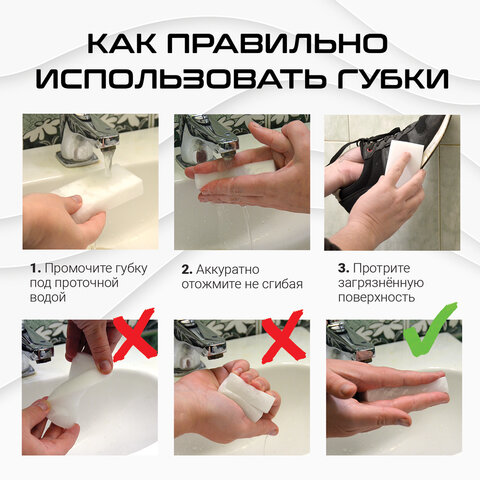 КАК ПРАВИЛЬНО ИСПОЛЬЗОВАТЬ ГУБКИ

1. Промочите губку под проточной водой

2. Аккуратно отожмите не сгибая

3. Протрите загрязнённую поверхность