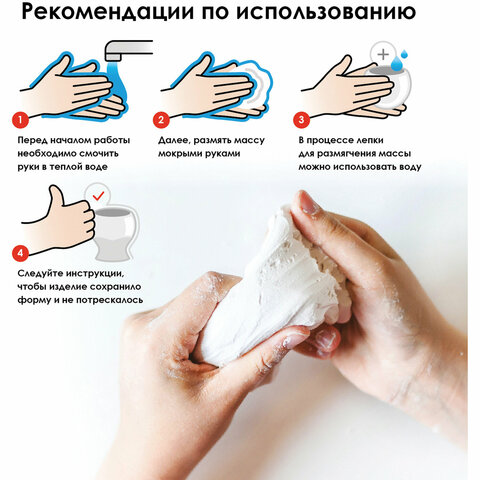 Рекомендации по использованию

1

Перед началом работы необходимо смочить руки в теплой воде

2

Далее, размять массу мокрыми руками

3

В процессе лепки для размягчения массы можно использовать воду

4

Следуйте инструкции, чтобы изделие сохранило форму и не потрескалось