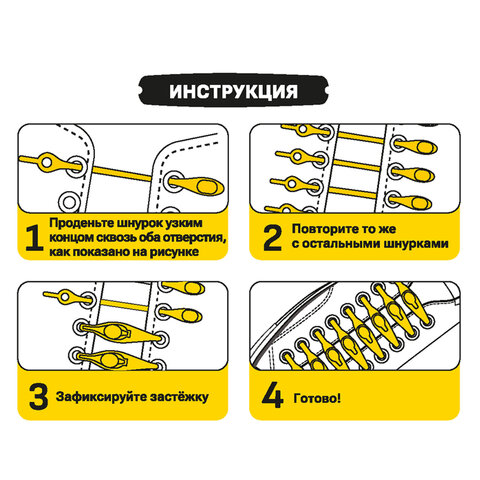 ИНСТРУКЦИЯ

1 Проденьте шнурок узким концом сквозь оба отверстия, как показано на рисунке

2 Повторите то же с остальными шнурками

3 Зафиксируйте застёжку

4 Готово!