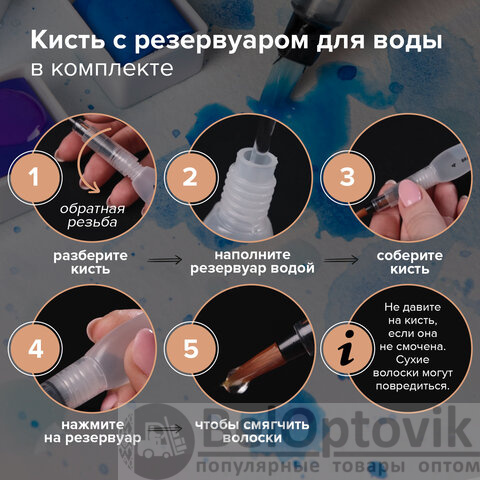 Кисть с резервуаром для воды
в комплекте

1
обратная резьба
разберите кисть

2
наполните резервуар водой

3
соберите кисть

4
нажмите на резервуар

5
чтобы смягчить волоски

i
Не давите на кисть, если она не смочена. Сухие волоски могут повредиться.

BelOptovik
популярные товары оптом