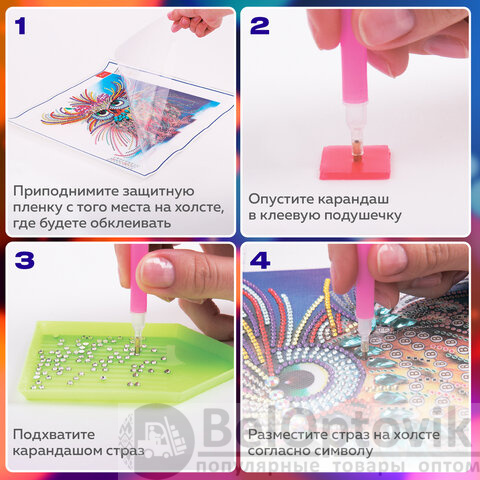 1

Приподнимите защитную пленку с того места на холсте, где будете обклеивать

2

Опустите карандаш в клеевую подушечку

3

Подхватите карандашом страз

4

Разместите страз на холсте согласно символу

BelOptovik
популярные товары оптом