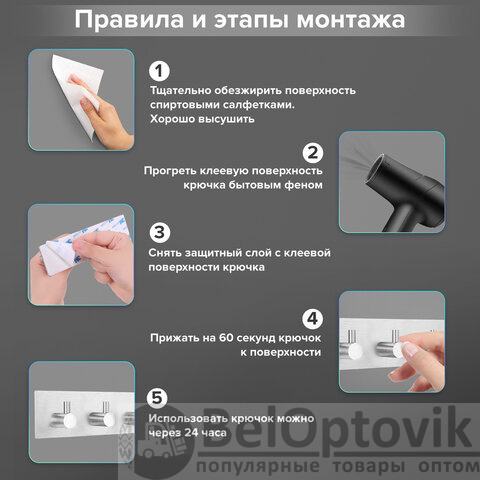 Правила и этапы монтажа

1
Тщательно обезжирить поверхность спиртовыми салфетками.
Хорошо высушить

2
Прогреть клеевую поверхность крючка бытовым феном

3
Снять защитный слой с клеевой поверхности крючка

4
Прижать на 60 секунд крючок к поверхности

5
Использовать крючок можно через 24 часа

BelOptovik
популярные товары оптом