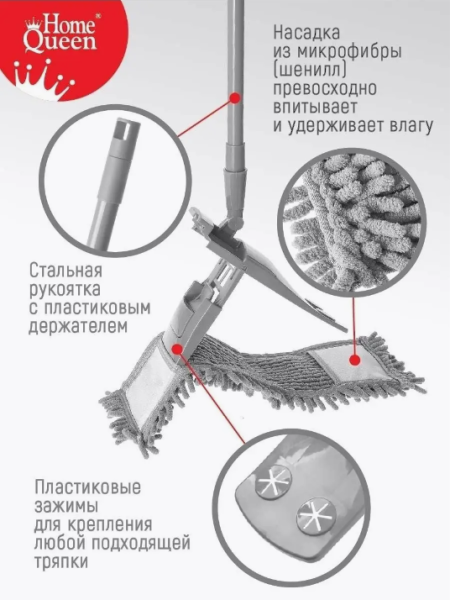 Home Queen®

Насадка из микрофибры (шенилл) превосходно впитывает и удерживает влагу

Стальная рукоятка с пластиковым держателем

Пластиковые зажимы для крепления любой подходящей тряпки