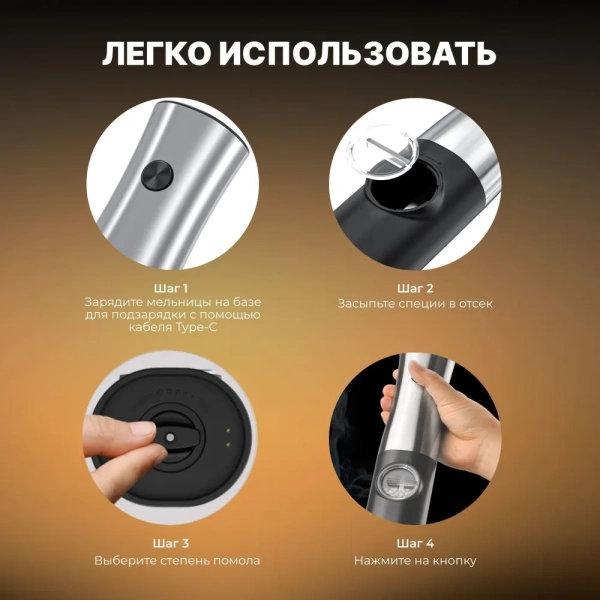 ЛЕГКО ИСПОЛЬЗОВАТЬ

Шаг 1
Зарядите мельницы на базе для подзарядки с помощью кабеля Type-C

Шаг 2
Засыпьте специи в отсек

Шаг 3
Выберите степень помола

Шаг 4
Нажмите на кнопку