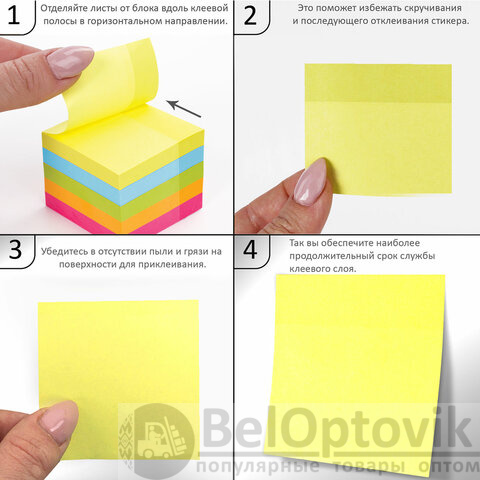 1 Отделяйте листы от блока вдоль клеевой полосы в горизонтальном направлении.

2 Это поможет избежать скручивания и последующего отклеивания стикера.

3 Убедитесь в отсутствии пыли и грязи на поверхности для приклеивания.

4 Так вы обеспечите наиболее продолжительный срок службы клеевого слоя.

BelOptovik
популярные товары оптом