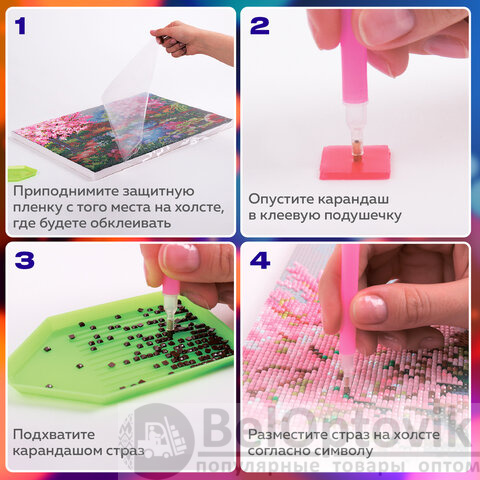 1

Приподнимите защитную пленку с того места на холсте, где будете обклеивать

2

Опустите карандаш в клеевую подушечку

3

Подхватите карандашом страз

4

Разместите страз на холсте согласно символу

BelOptovik
популярные товары оптом