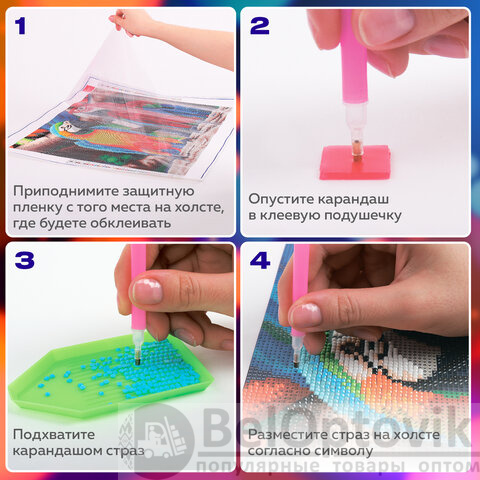 1

Приподнимите защитную пленку с того места на холсте, где будете обклеивать

2

Опустите карандаш в клеевую подушечку

3

Подхватите карандашом страз

4

Разместите страз на холсте согласно символу

BelOptovik
популярные товары оптом