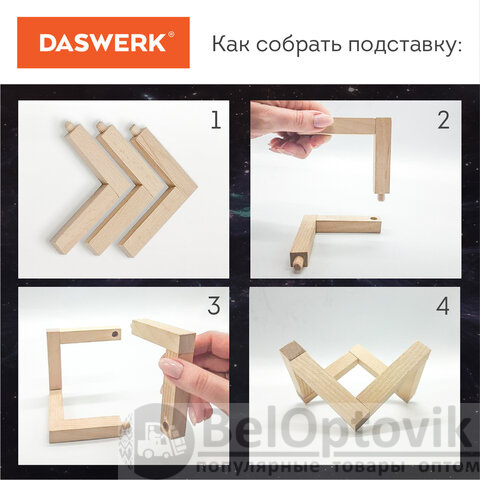 DASWERK®

Как собрать подставку:

1

2

3

4

BelOptovik
популярные товары оптом