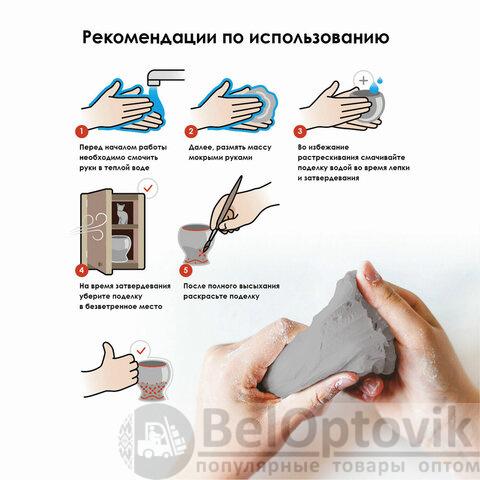 Рекомендации по использованию

1
Перед началом работы необходимо смочить руки в теплой воде

2
Далее, размять массу мокрыми руками

3
Во избежание растрескивания смачивайте поделку водой во время лепки и затвердевания

4
На время затвердевания уберите поделку в безветренное место

5
После полного высыхания раскрасьте поделку

BelOptovik
популярные товары оптом