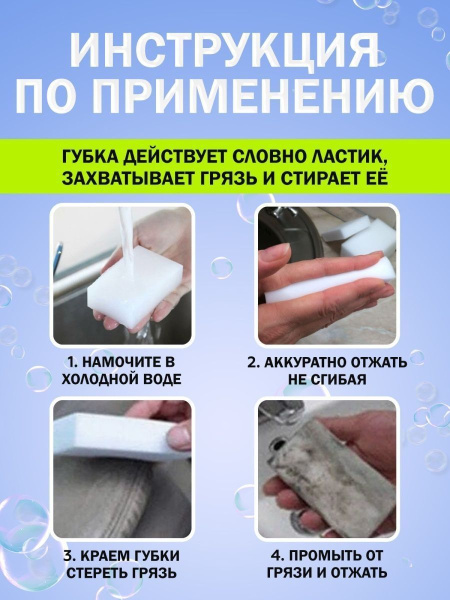 ИНСТРУКЦИЯ ПО ПРИМЕНЕНИЮ

ГУБКА ДЕЙСТВУЕТ СЛОВНО ЛАСТИК, ЗАХВАТЫВАЕТ ГРЯЗЬ И СТИРАЕТ ЕЁ

1. НАМОЧИТЕ В ХОЛОДНОЙ ВОДЕ

2. АККУРАТНО ОТЖАТЬ НЕ СГИБАЯ

3. КРАЕМ ГУБКИ СТЕРЕТЬ ГРЯЗЬ

4. ПРОМЫТЬ ОТ ГРЯЗИ И ОТЖАТЬ