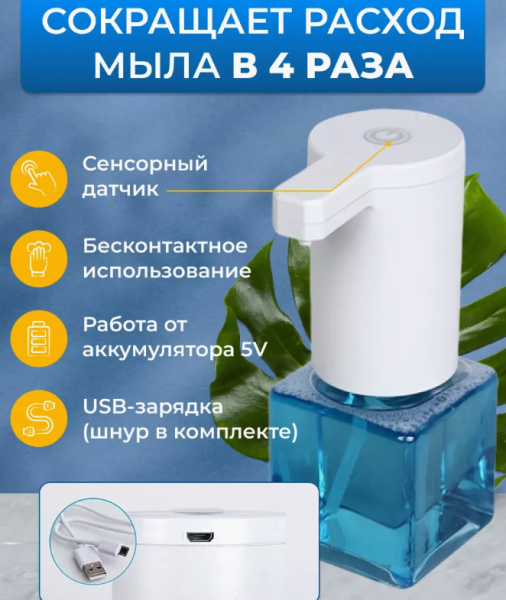 СОКРАЩАЕТ РАСХОД МЫЛА В 4 РАЗА

Сенсорный датчик

Бесконтактное использование

Работа от аккумулятора 5V

USB-зарядка (шнур в комплекте)