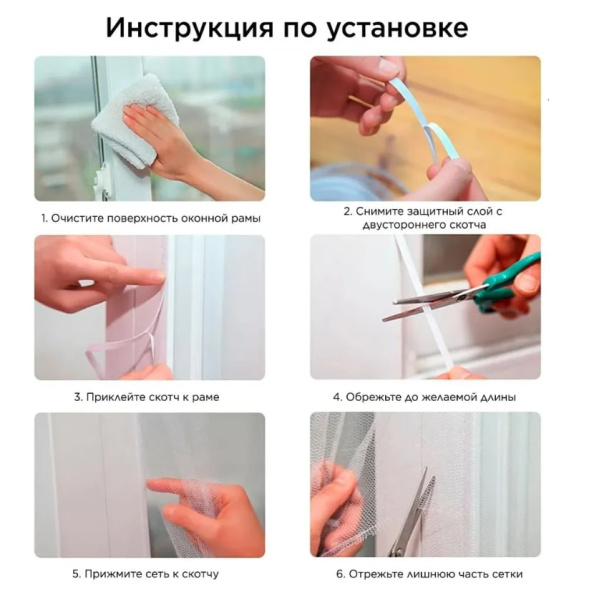 Инструкция по установке

1. Очистите поверхность оконной рамы

2. Снимите защитный слой с двустороннего скотча

3. Приклейте скотч к раме

4. Обрежьте до желаемой длины

5. Прижмите сеть к скотчу

6. Отрежьте лишнюю часть сетки