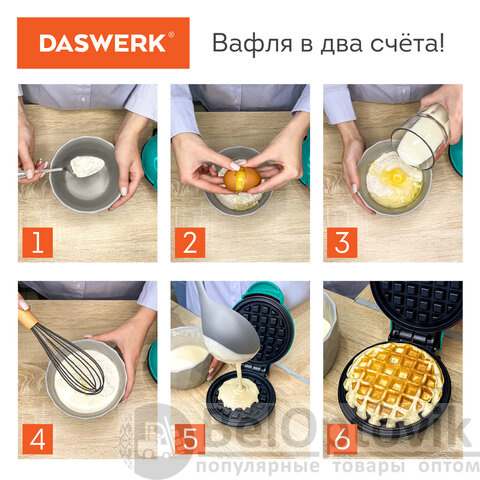 DASWERK®

Вафля в два счёта!

1

2

3

4

5

6

BelOptovik
популярные товары оптом