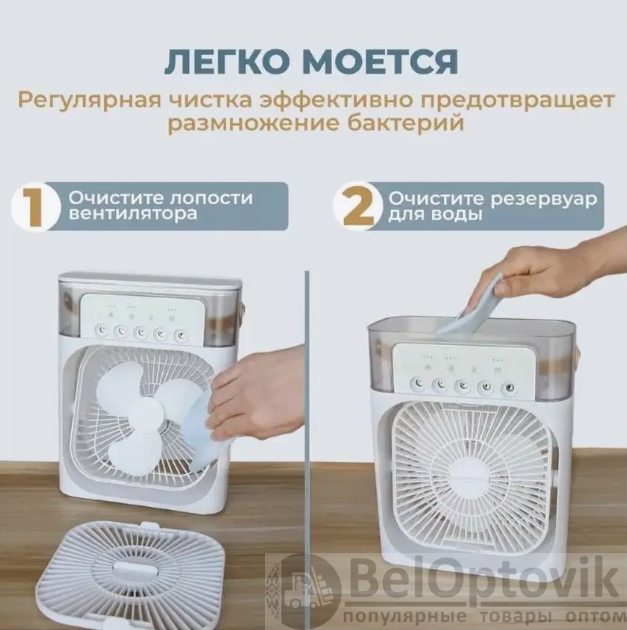 ЛЕГКО МОЕТСЯ

Регулярная чистка эффективно предотвращает размножение бактерий

1 Очистите лопости вентилятора

2 Очистите резервуар для воды

BelOptovik
популярные товары оптом