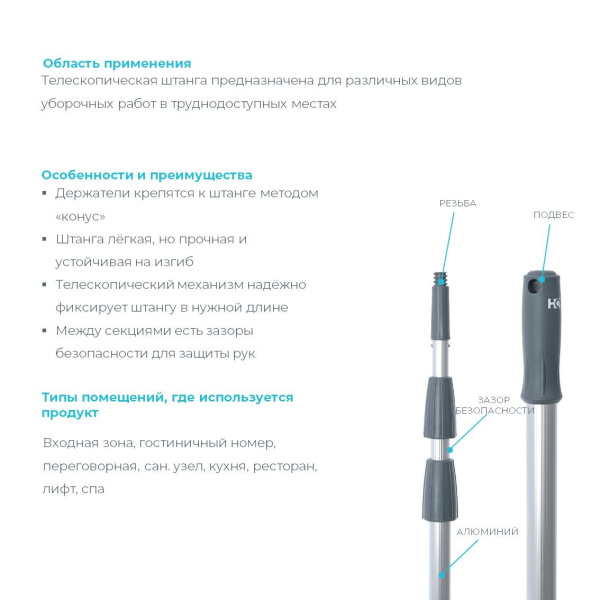 Область применения
Телескопическая штанга предназначена для различных видов уборочных работ в труднодоступных местах

Особенности и преимущества
▪ Держатели крепятся к штанге методом «конус»
▪ Штанга лёгкая, но прочная и устойчивая на изгиб
▪ Телескопический механизм надёжно фиксирует штангу в нужной длине
▪ Между секциями есть зазоры безопасности для защиты рук

Типы помещений, где используется продукт

Входная зона, гостиничный номер, переговорная, сан. узел, кухня, ресторан, лифт, спа

РЕЗЬБА

ПОДВЕС

HQ

ЗАЗОР
БЕЗОПАСНОСТИ

АЛЮМИНИЙ