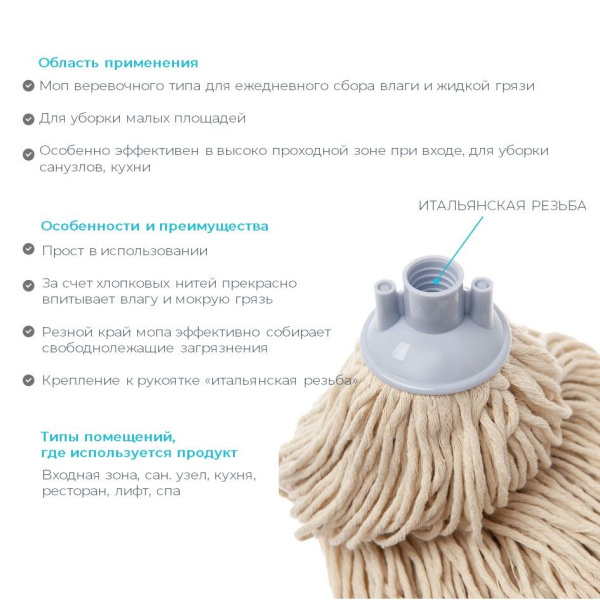 Область применения

Моп веревочного типа для ежедневного сбора влаги и жидкой грязи

Для уборки малых площадей

Особенно эффективен в высоко проходной зоне при входе, для уборки санузлов, кухни

ИТАЛЬЯНСКАЯ РЕЗЬБА

Особенности и преимущества

Прост в использовании

За счет хлопковых нитей прекрасно впитывает влагу и мокрую грязь

Резной край мопа эффективно собирает свободнолежащие загрязнения

Крепление к рукоятке «итальянская резьба»

Типы помещений, где используется продукт

Входная зона, сан. узел, кухня, ресторан, лифт, спа