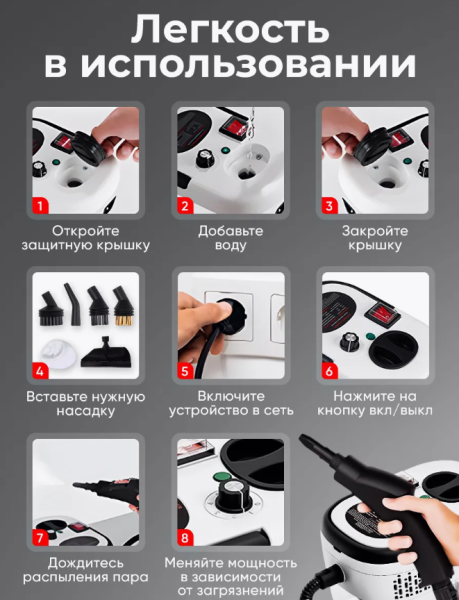 Легкость в использовании

1
Откройте защитную крышку

2
Добавьте воду

3
Закройте крышку

4
Вставьте нужную насадку

5
Включите устройство в сеть

6
Нажмите на кнопку вкл/выкл

7
Дождитесь распыления пара

8
Меняйте мощность в зависимости от загрязнений