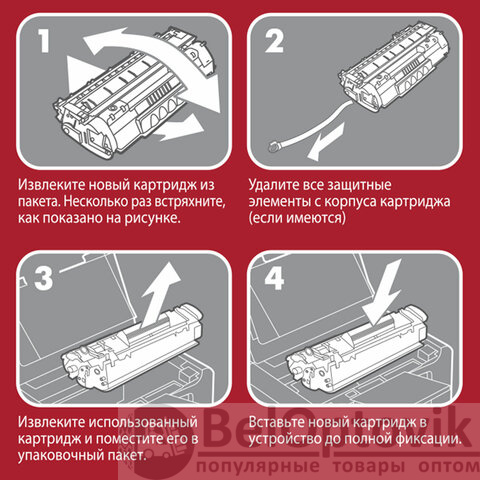 1

Извлеките новый картридж из пакета. Несколько раз встряхните, как показано на рисунке.

2

Удалите все защитные элементы с корпуса картриджа (если имеются)

3

Извлеките использованный картридж и поместите его в упаковочный пакет.

4

Вставьте новый картридж в устройство до полной фиксации.

BelOptovik
популярные товары оптом