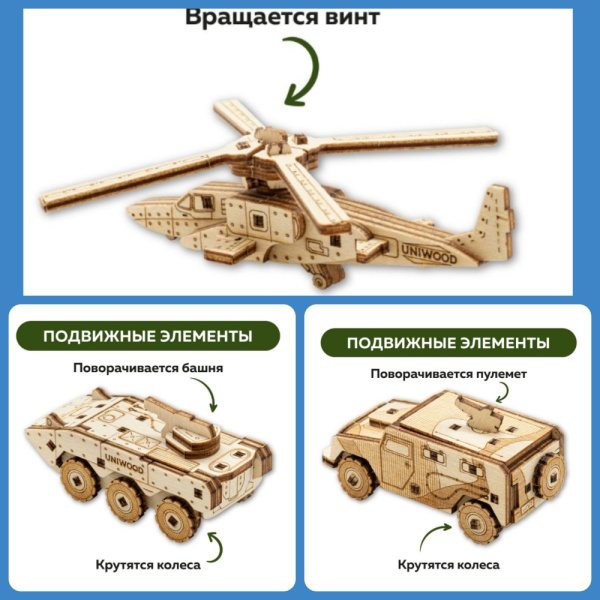 Вращается винт

UNIWOOD

ПОДВИЖНЫЕ ЭЛЕМЕНТЫ

Поворачивается башня

UNIWOOD

Крутятся колеса

ПОДВИЖНЫЕ ЭЛЕМЕНТЫ

Поворачивается пулемет

Крутятся колеса