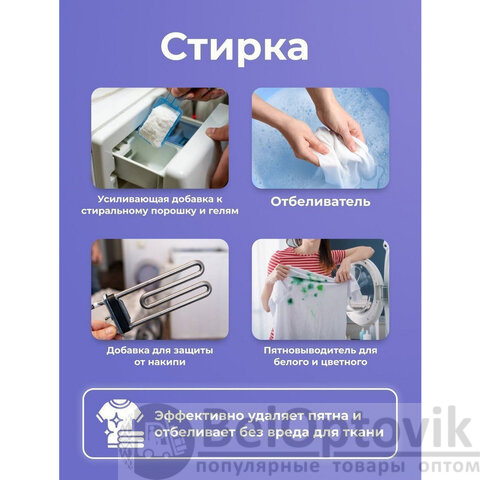 Стирка

Усиливающая добавка к стиральному порошку и гелям

Отбеливатель

Добавка для защиты от накипи

Пятновыводитель для белого и цветного

Эффективно удаляет пятна и отбеливает без вреда для ткани

BelOptovik
популярные товары оптом