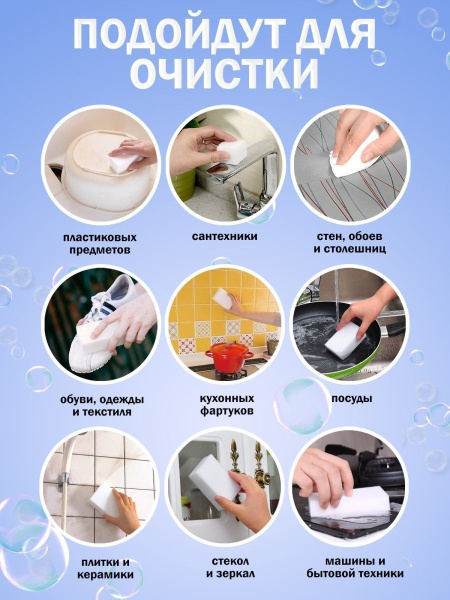 ПОДОЙДУТ ДЛЯ ОЧИСТКИ

пластиковых предметов

сантехники

стен, обоев и столешниц

обуви, одежды и текстиля

кухонных фартуков

посуды

плитки и керамики

стекол и зеркал

машины и бытовой техники