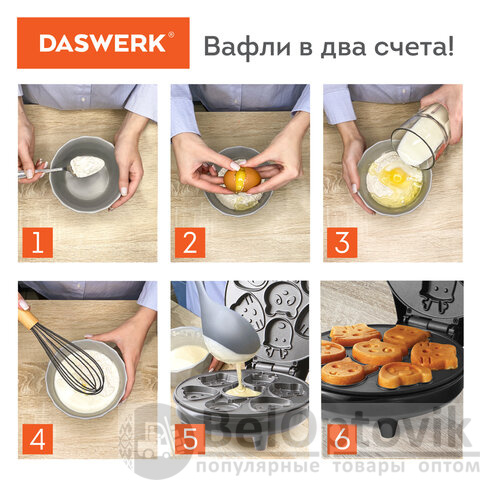 DASWERK®

Вафли в два счета!

1

2

3

4

5

6

BelOptovik
популярные товары оптом