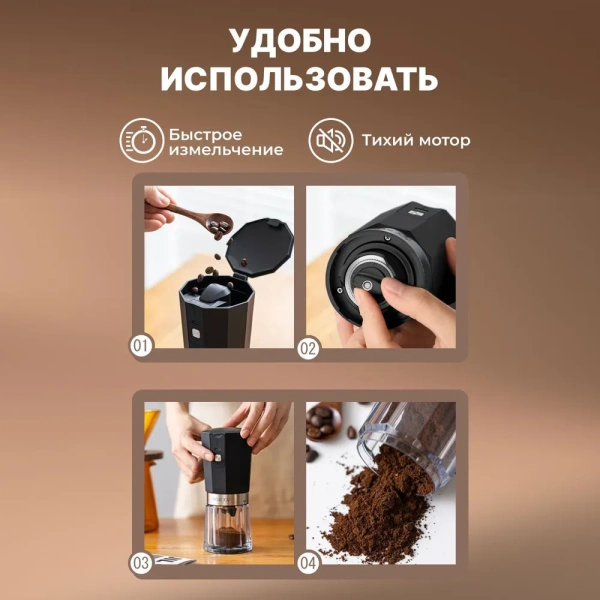 УДОБНО ИСПОЛЬЗОВАТЬ

Быстрое измельчение

Тихий мотор

01

02

03

04