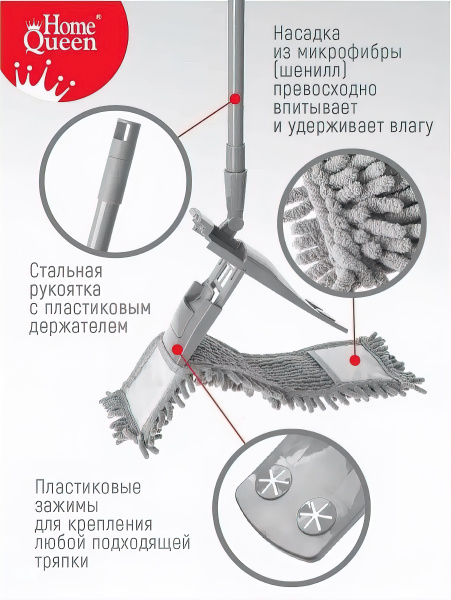 Home Queen®

Насадка из микрофибры (шенилл) превосходно впитывает и удерживает влагу

Стальная рукоятка с пластиковым держателем

Пластиковые зажимы для крепления любой подходящей тряпки