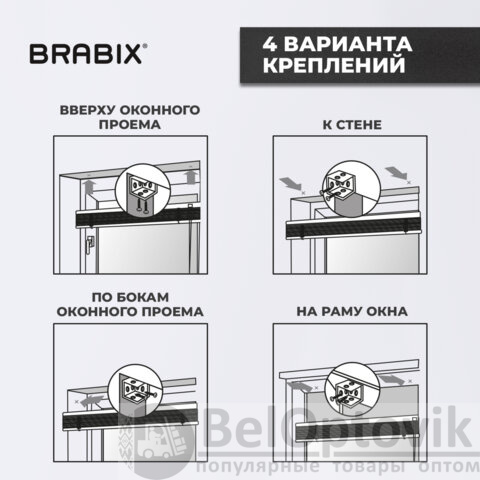 BRABIX®

4 ВАРИАНТА КРЕПЛЕНИЙ

ВВЕРХУ ОКОННОГО ПРОЕМА

К СТЕНЕ

ПО БОКАМ ОКОННОГО ПРОЕМА

НА РАМУ ОКНА

BelOptovik
популярные товары оптом