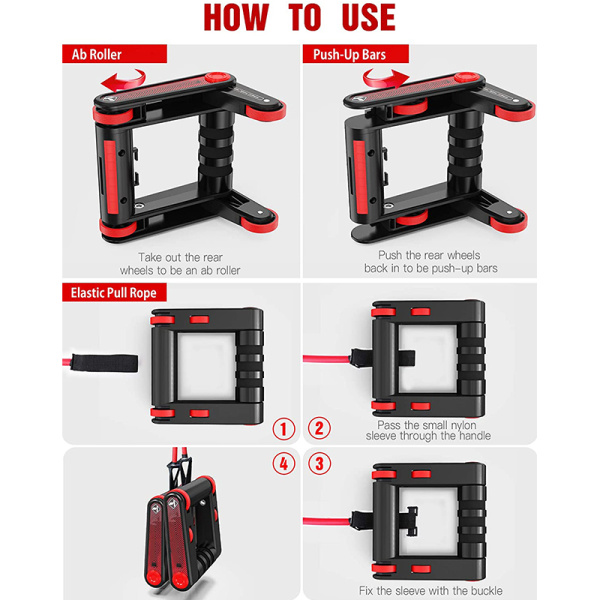 HOW TO USE

Ab Roller

Take out the rear wheels to be an ab roller

Push-Up Bars

Push the rear wheels back in to be push-up bars

Elastic Pull Rope

1

2

Pass the small nylon sleeve through the handle

4

3

Fix the sleeve with the buckle