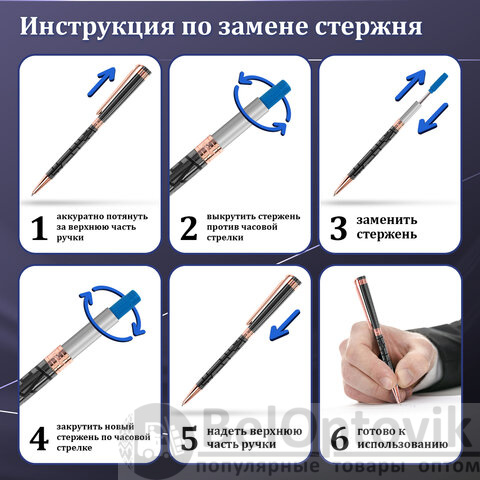 Инструкция по замене стержня

1 аккуратно потянуть за верхнюю часть ручки

2 выкрутить стержень против часовой стрелки

3 заменить стержень

4 закрутить новый стержень по часовой стрелке

5 надеть верхнюю часть ручки

6 готово к использованию

BelOptovik
популярные товары оптом