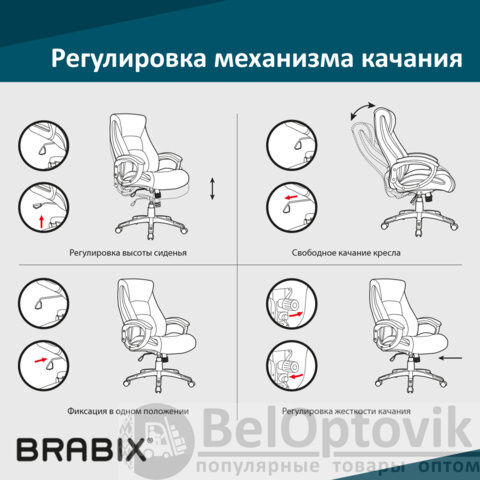 Регулировка механизма качания

Регулировка высоты сиденья

Свободное качание кресла

Фиксация в одном положении

Регулировка жесткости качания

BRABIX®

BelOptovik
популярные товары оптом